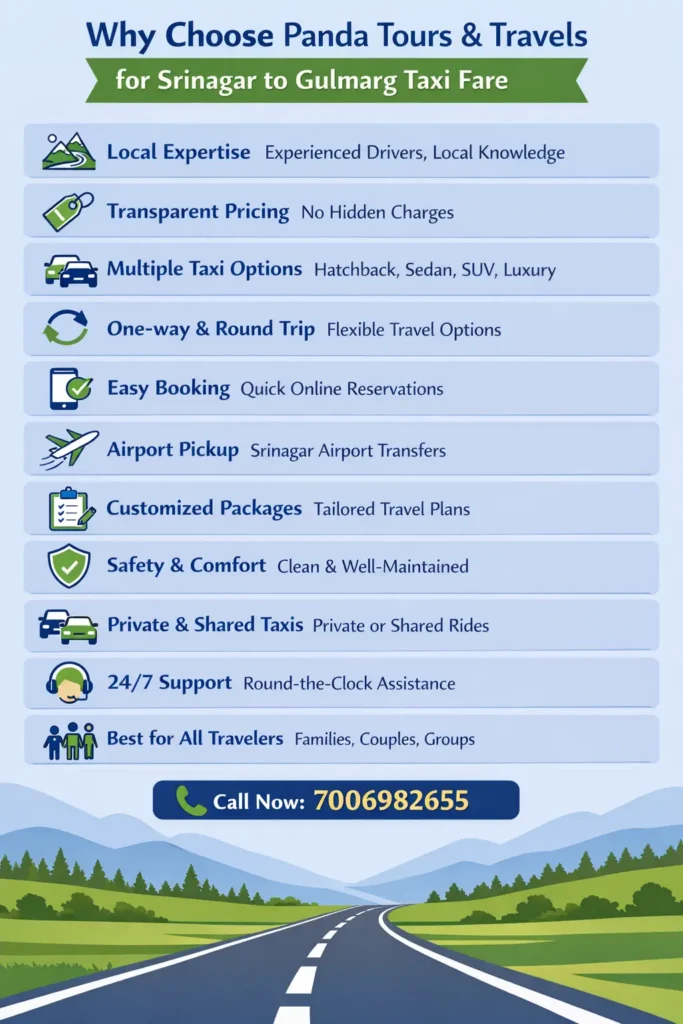 Why Choose Panda Tours & Travels
for Srinagar to Gulmarg Taxi Fare

Local Expertise Experienced Drivers, Local Knowledge

Transparent Pricing No Hidden Charges

Multiple Taxi Options Hatchback, Sedan, SUV, Luxury

One-way & Round Trip Flexible Travel Options

Easy Booking Quick Online Reservations

Airport Pickup Srinagar Airport Transfers

Customized Packages Tailored Travel Plans

Safety & Comfort Clean & Well-Maintained

Private & Shared Taxis Private or Shared Rides

24/7 Support Round-the-Clock Assistance

Best for All Travelers Families, Couples, Groups

Call Now: 7006982655