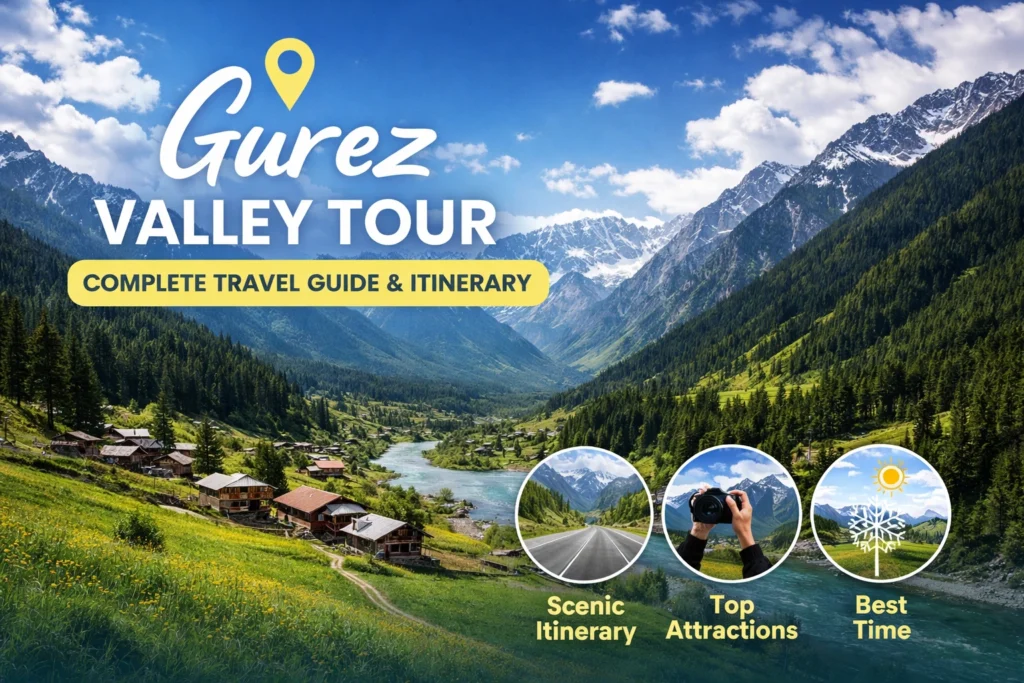 Gurez
VALLEY TOUR
COMPLETE TRAVEL GUIDE & ITINERARY

Scenic Itinerary

Top Attractions

Best Time